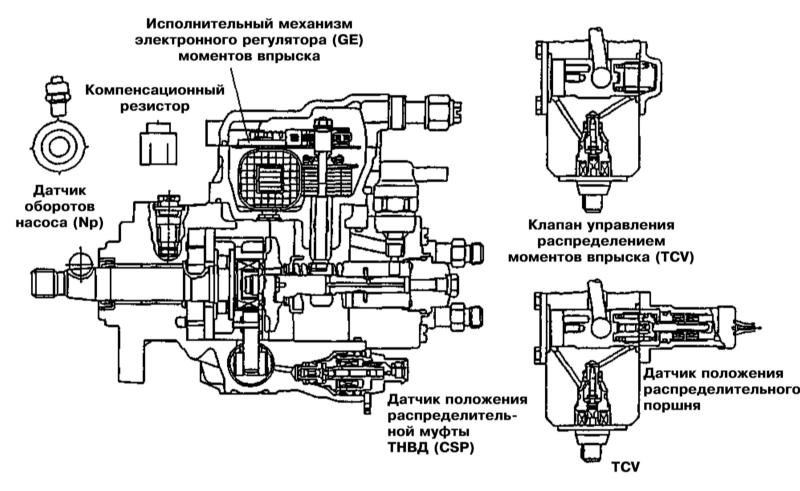 Исполнительный механизм электронного регулятора (GE) моментов впрыска

Компенсационный резистор

Датчик оборотов насоса (Np)

Клапан управления распределением моментов впрыска (TCV)

Датчик положения распределительной муфты ТНВД (CSP)

Датчик положения распределительного поршня

TCV